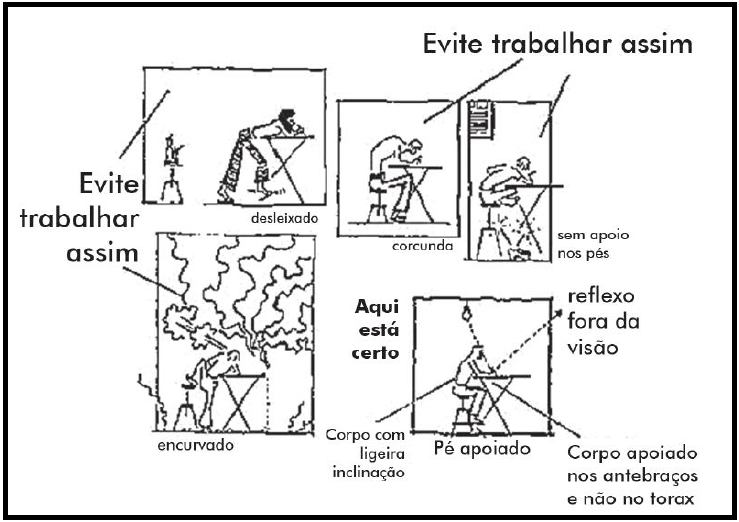 Evite trabalhar assim

Evite trabalhar assim

desleixado

corcunda

sem apoio nos pés

encurvado

Aqui está certo

reflexo fora da visão

Corpo com ligeira inclinação

Pé apoiado

Corpo apoiado nos antebraços e não no torax