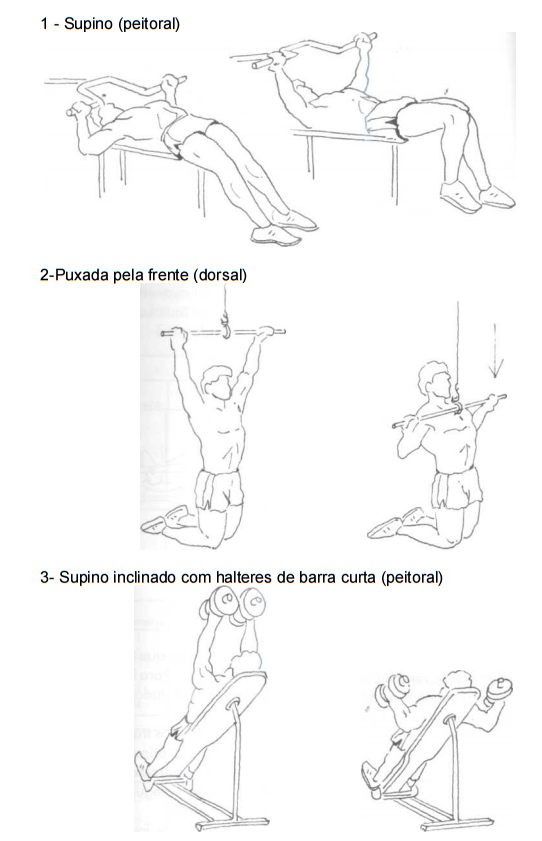 1 - Supino (peitoral)

2-Puxada pela frente (dorsal)

3- Supino inclinado com halteres de barra curta (peitoral)