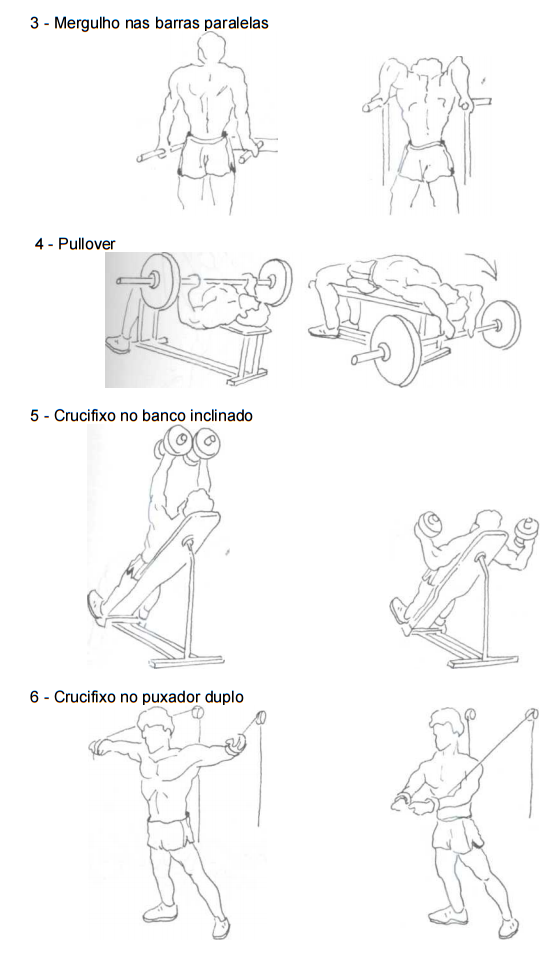 3 - Mergulho nas barras paralelas

4 - Pullover

5 - Crucifixo no banco inclinado

6 - Crucifixo no puxador duplo