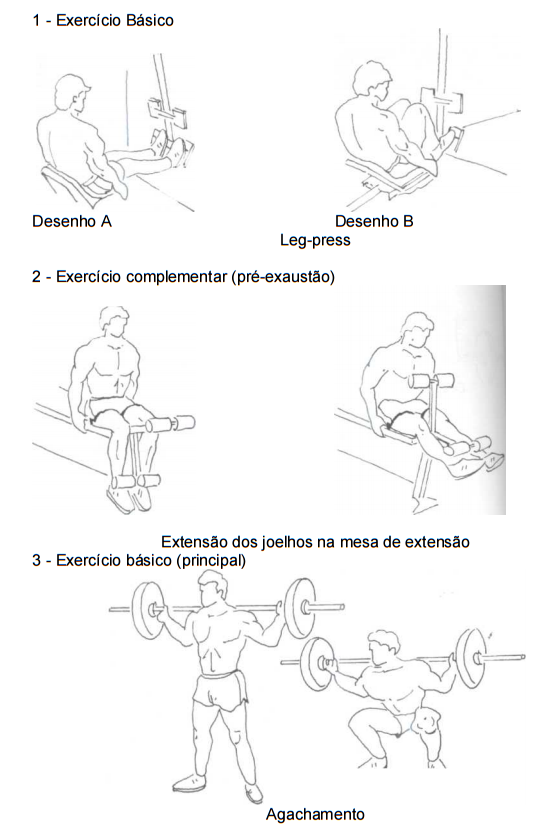 1 - Exercício Básico

Desenho A

Desenho B

Leg-press

2 - Exercício complementar (pré-exaustão)

Extensão dos joelhos na mesa de extensão

3 - Exercício básico (principal)

Agachamento