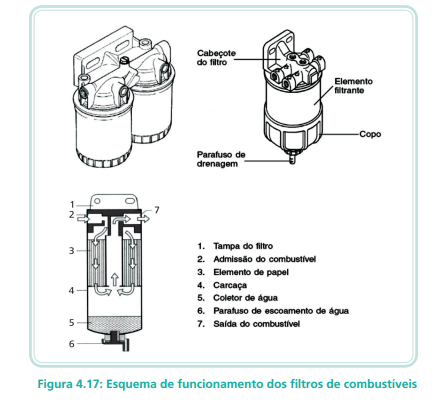 Cabeçote do filtro

Elemento filtrante

Copo

Parafuso de drenagem

1
2
7
3
4
5
6

1. Tampa do filtro
2. Admissão do combustível
3. Elemento de papel
4. Carcaça
5. Coletor de água
6. Parafuso de escoamento de água
7. Saída do combustível

Figura 4.17: Esquema de funcionamento dos filtros de combustíveis