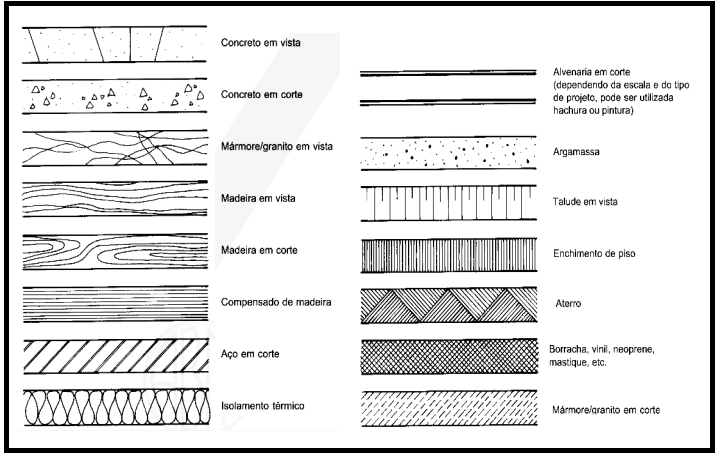 Concreto em vista

Concreto em corte

Mármore/granito em vista

Madeira em vista

Madeira em corte

Compensado de madeira

Aço em corte

Isolamento térmico

Alvenaria em corte (dependendo da escala e do tipo de projeto, pode ser utilizada hachura ou pintura)

Argamassa

Talude em vista

Enchimento de piso

Aterro

Borracha, vinil, neoprene, mastique, etc.

Mármore/granito em corte