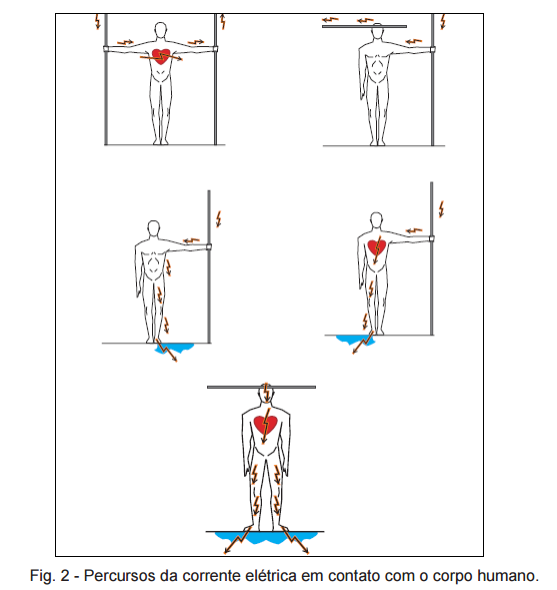 Fig. 2 - Percursos da corrente elétrica em contato com o corpo humano.