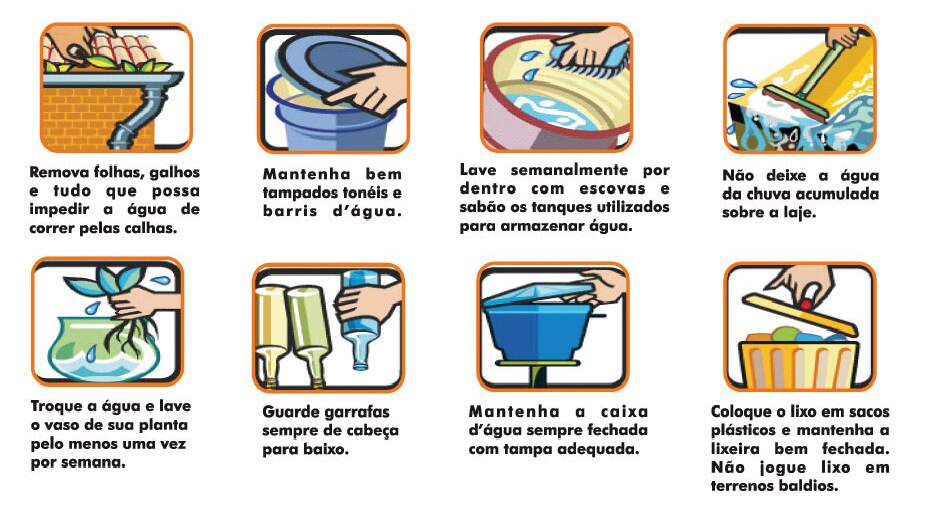 Remova folhas, galhos e tudo que possa impedir a água de correr pelas calhas.

Mantenha bem tampados tonéis e barris d'água.

Lave semanalmente por dentro com escovas e sabão os tanques utilizados para armazenar água.

Não deixe a água da chuva acumulada sobre a laje.

Troque a água e lave o vaso de sua planta pelo menos uma vez por semana.

Guarde garrafas sempre de cabeça para baixo.

Mantenha a caixa d'água sempre fechada com tampa adequada.

Coloque o lixo em sacos plásticos e mantenha a lixeira bem fechada. Não jogue lixo em terrenos baldios.