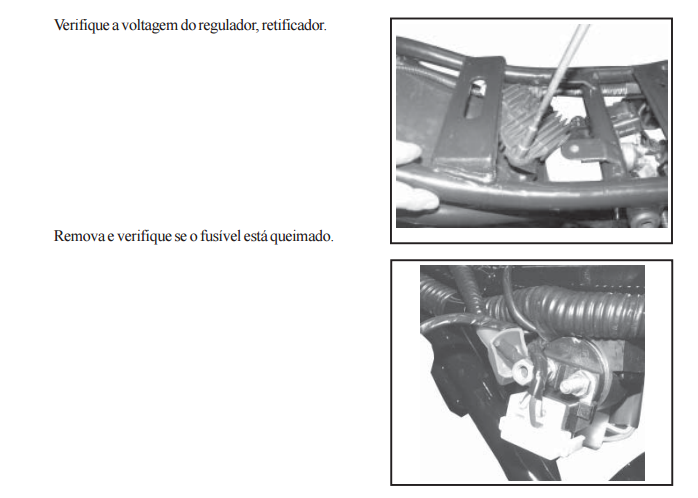 Verifique a voltagem do regulador, retificador.

Remova e verifique se o fusível está queimado.