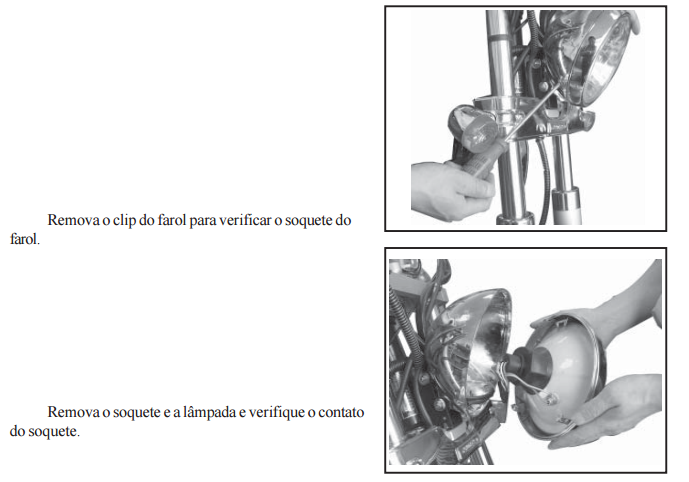 Remova o clip do farol para verificar o soquete do farol.

Remova o soquete e a lâmpada e verifique o contato do soquete.