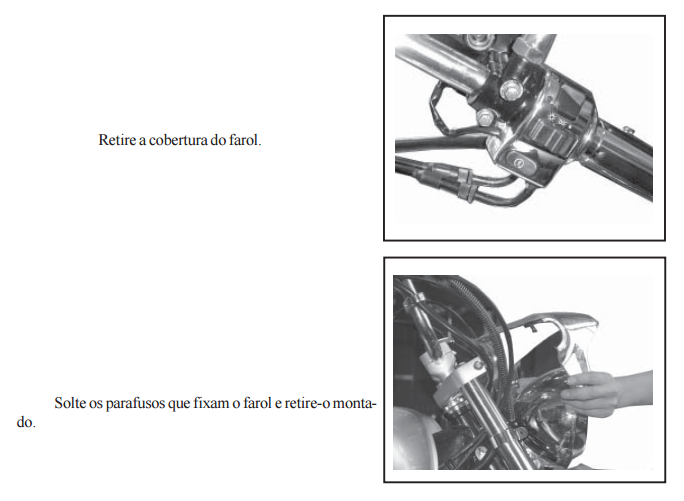 Retire a cobertura do farol.

Solte os parafusos que fixam o farol e retire-o montado.