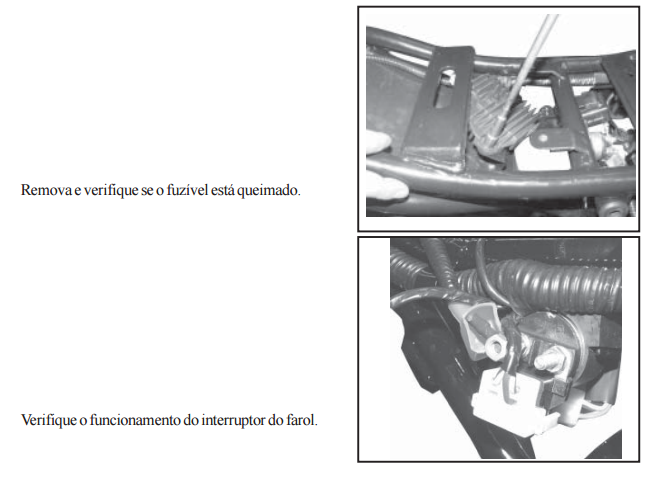 Remova e verifique se o fuzível está queimado.

Verifique o funcionamento do interruptor do farol.