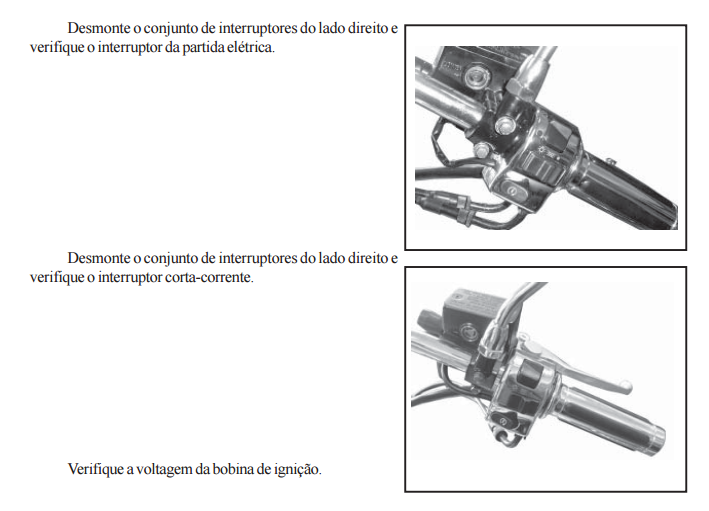 Desmonte o conjunto de interruptores do lado direito e verifique o interruptor da partida elétrica.

Desmonte o conjunto de interruptores do lado direito e verifique o interruptor corta-corrente.

Verifique a voltagem da bobina de ignição.