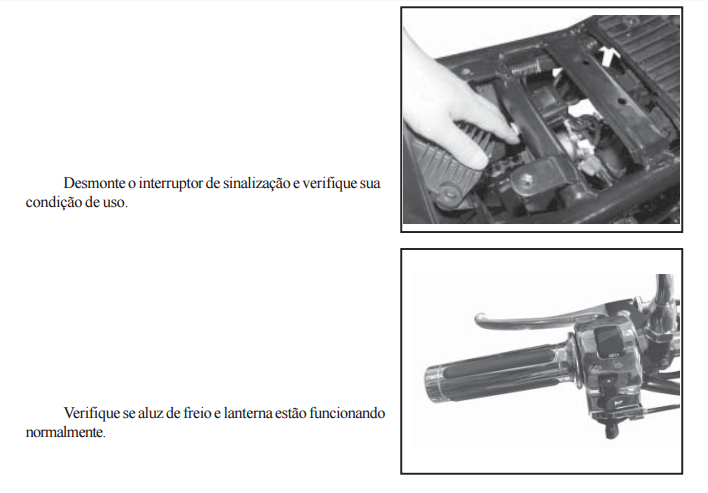 Desmonte o interruptor de sinalização e verifique sua condição de uso.

Verifique se aluz de freio e lanterna estão funcionando normalmente.