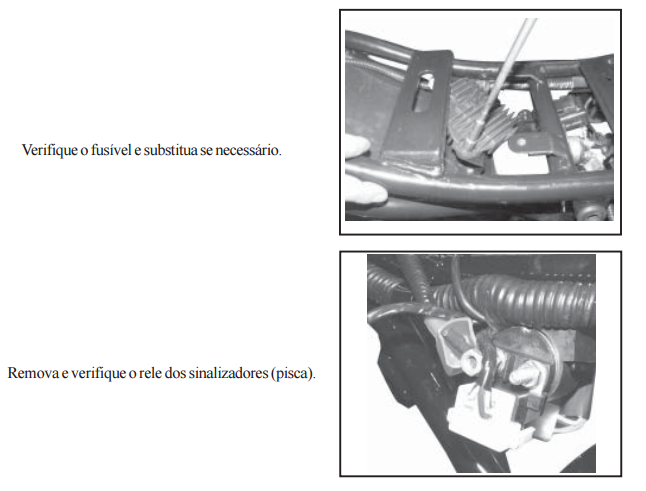 Verifique o fusível e substitua se necessário.

Remova e verifique o rele dos sinalizadores (pisca).