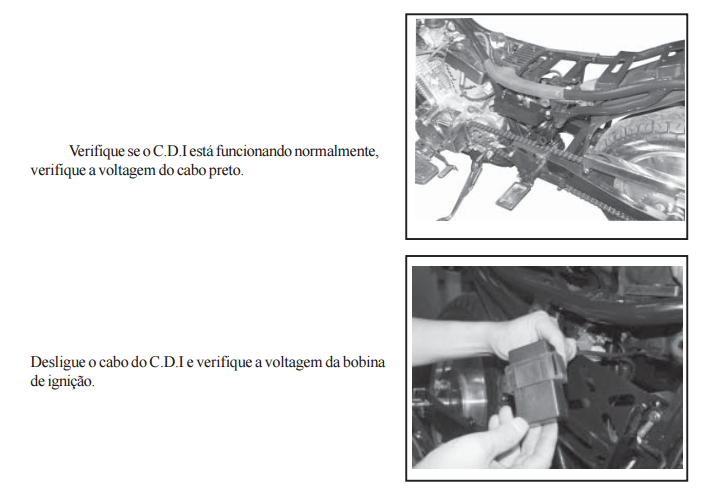 Verifique se o C.D.I está funcionando normalmente, verifique a voltagem do cabo preto.

Desligue o cabo do C.D.I e verifique a voltagem da bobina de ignição.