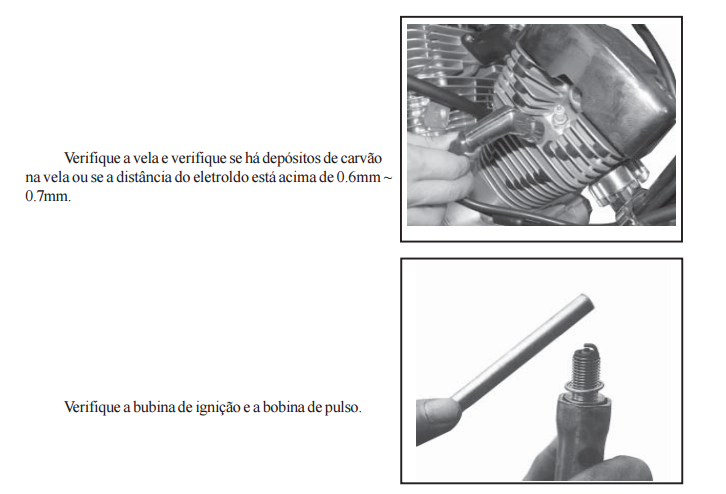 Verifique a vela e verifique se há depósitos de carvão na vela ou se a distância do eletroldo está acima de 0.6mm ~ 0.7mm.

Verifique a bubina de ignição e a bobina de pulso.