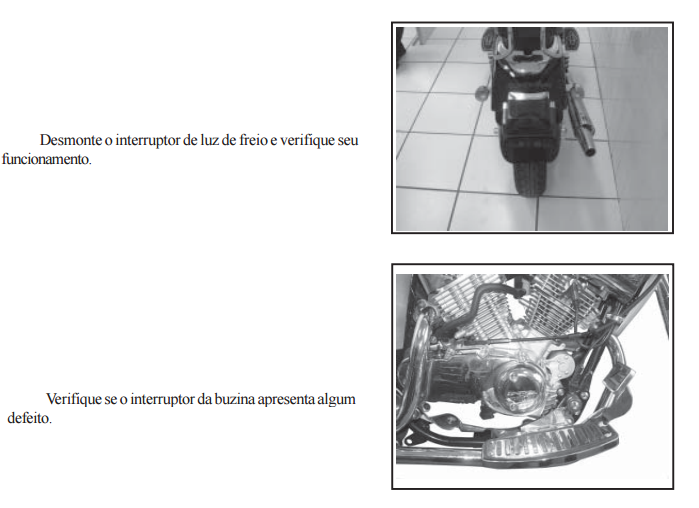 Desmonte o interruptor de luz de freio e verifique seu funcionamento.

Verifique se o interruptor da buzina apresenta algum defeito.