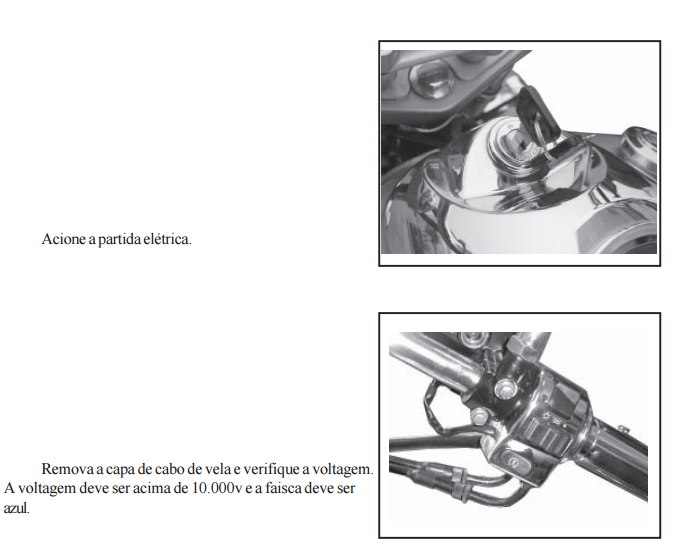 Acione a partida elétrica.

Remova a capa de cabo de vela e verifique a voltagem. A voltagem deve ser acima de 10.000v e a faisca deve ser azul.