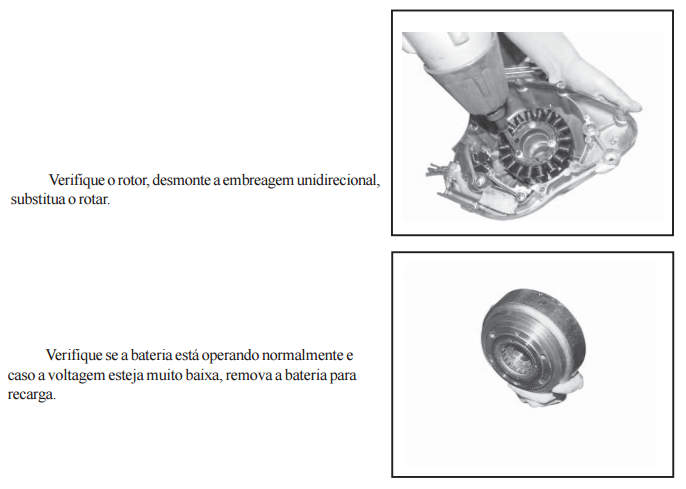 Verifique o rotor, desmonte a embreagem unidirecional, substitua o rotar.

Verifique se a bateria está operando normalmente e caso a voltagem esteja muito baixa, remova a bateria para recarga.