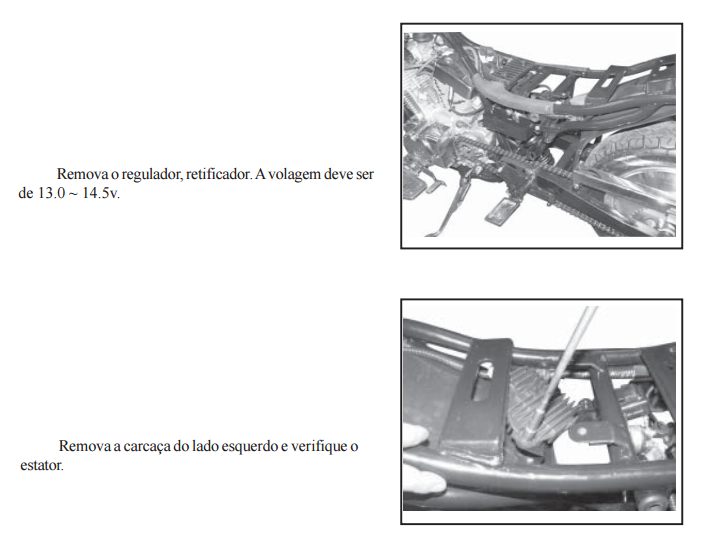 Remova o regulador, retificador. A volagem deve ser de 13.0 ~ 14.5v.

Remova a carcaça do lado esquerdo e verifique o estator.