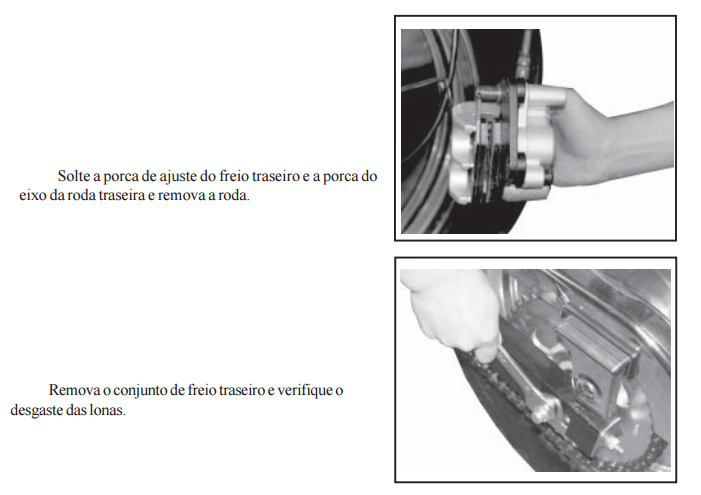 Solte a porca de ajuste do freio traseiro e a porca do eixo da roda traseira e remova a roda.

Remova o conjunto de freio traseiro e verifique o desgaste das lonas.