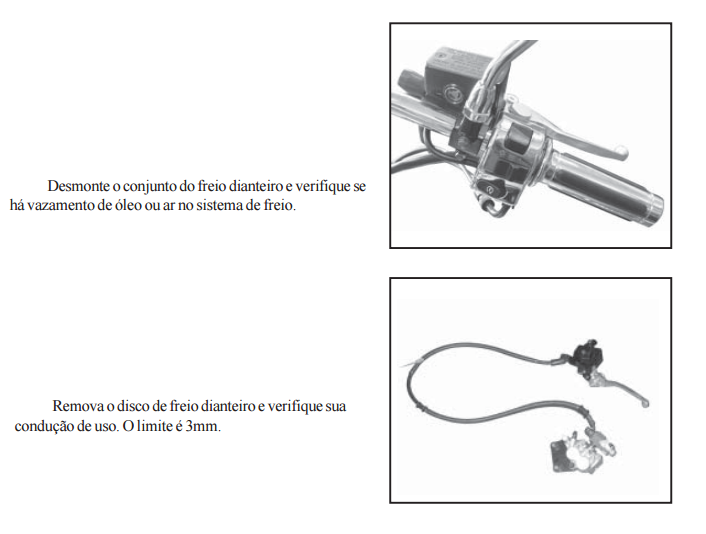 Desmonte o conjunto do freio dianteiro e verifique se há vazamento de óleo ou ar no sistema de freio.

Remova o disco de freio dianteiro e verifique sua condução de uso. O limite é 3mm.