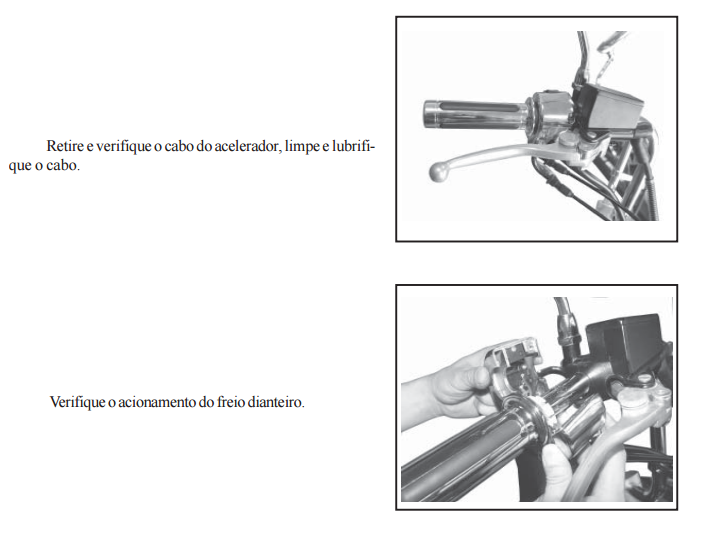 Retire e verifique o cabo do acelerador, limpe e lubrifique o cabo.

Verifique o acionamento do freio dianteiro.