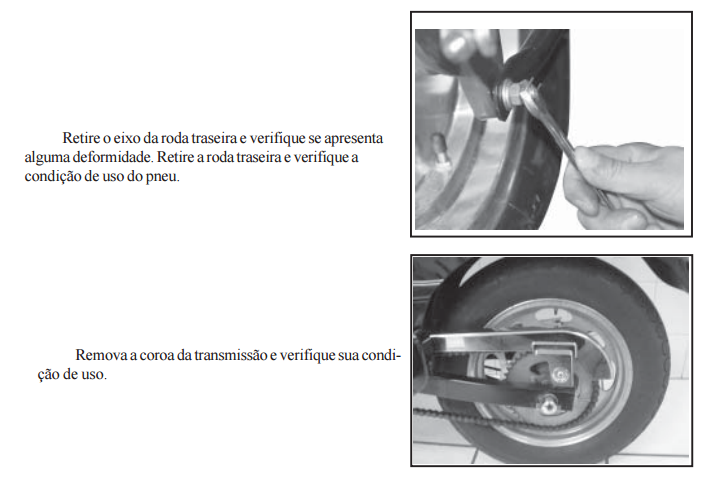 Retire o eixo da roda traseira e verifique se apresenta alguma deformidade. Retire a roda traseira e verifique a condição de uso do pneu.

Remova a coroa da transmissão e verifique sua condição de uso.