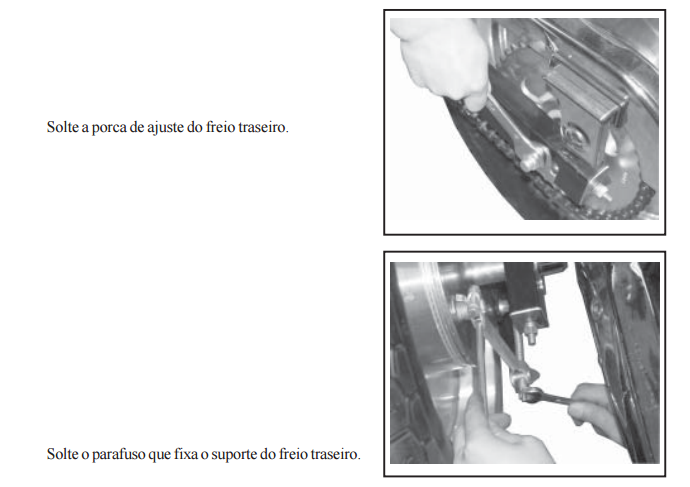 Solte a porca de ajuste do freio traseiro.

Solte o parafuso que fixa o suporte do freio traseiro.