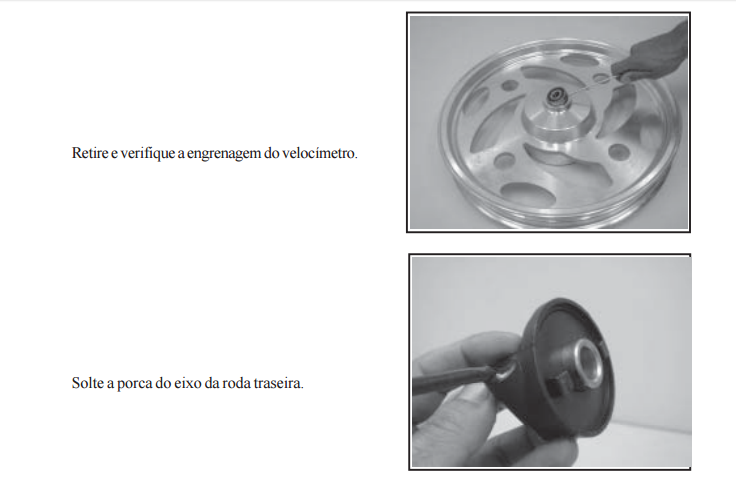 Retire e verifique a engrenagem do velocímetro.

Solte a porca do eixo da roda traseira.