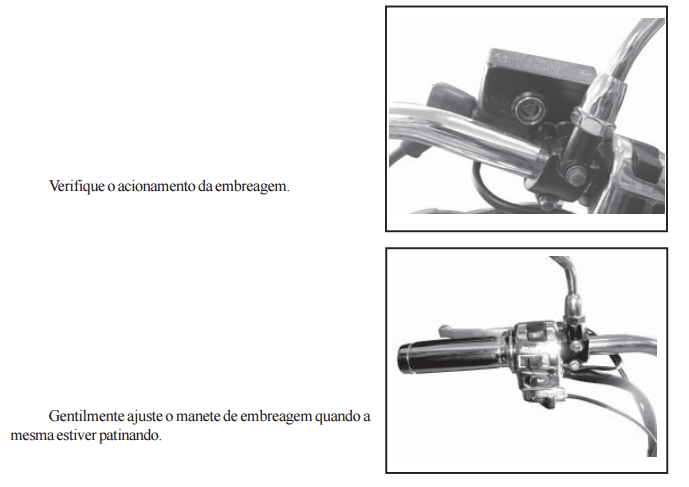 Verifique o acionamento da embreagem.

Gentilmente ajuste o manete de embreagem quando a mesma estiver patinando.