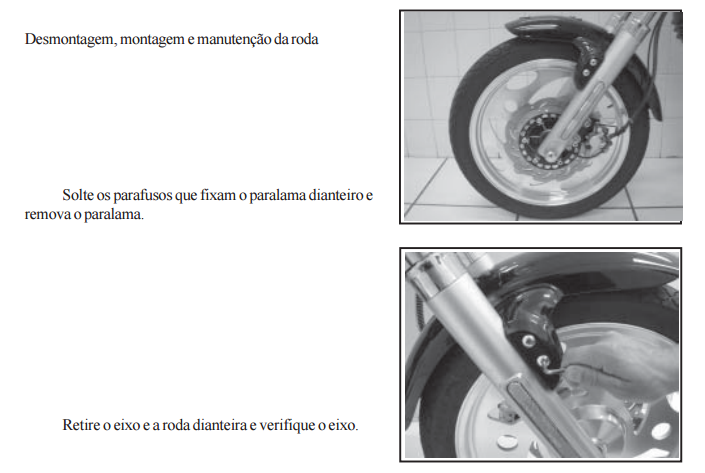 Desmontagem, montagem e manutenção da roda

Solte os parafusos que fixam o paralama dianteiro e remova o paralama.

Retire o eixo e a roda dianteira e verifique o eixo.