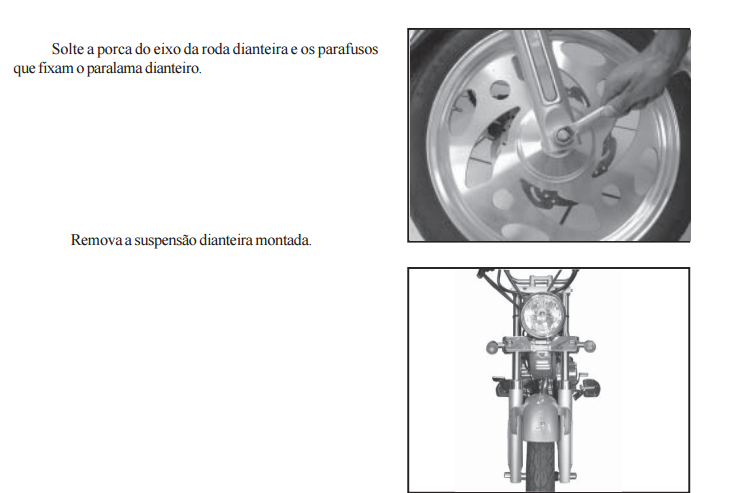 Solte a porca do eixo da roda dianteira e os parafusos que fixam o paralama dianteiro.

Remova a suspensão dianteira montada.