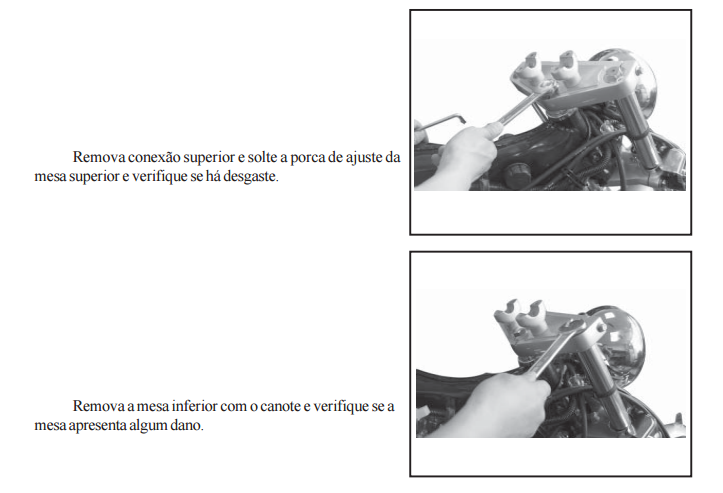 Remova conexão superior e solte a porca de ajuste da mesa superior e verifique se há desgaste.

Remova a mesa inferior com o canote e verifique se a mesa apresenta algum dano.