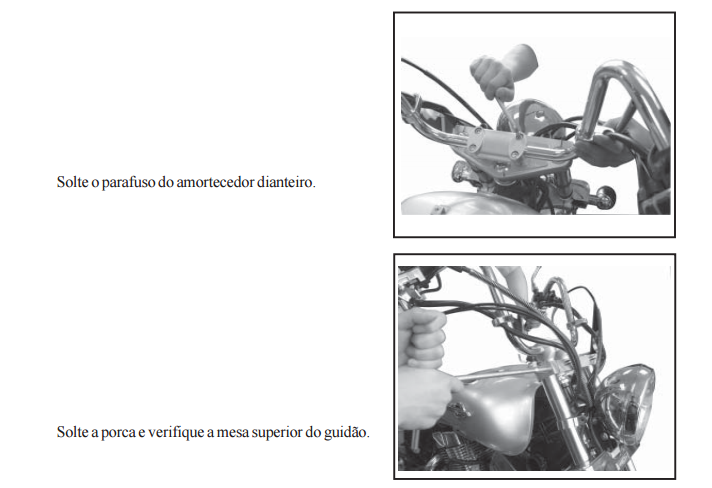 Solte o parafuso do amortecedor dianteiro.

Solte a porca e verifique a mesa superior do guidão.