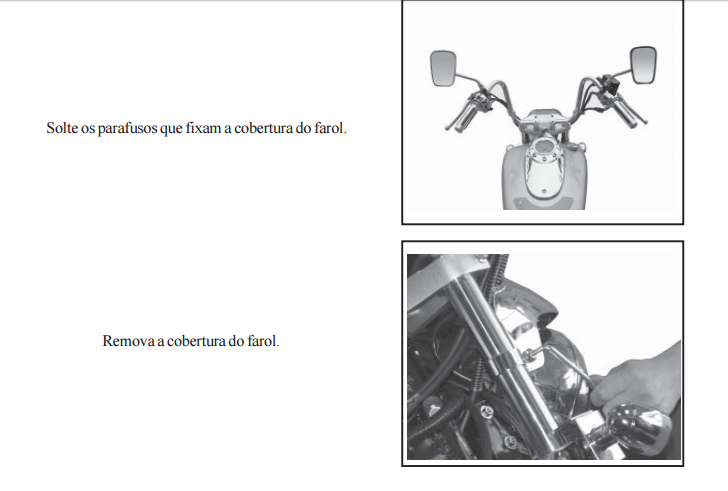 Solte os parafusos que fixam a cobertura do farol.

Remova a cobertura do farol.