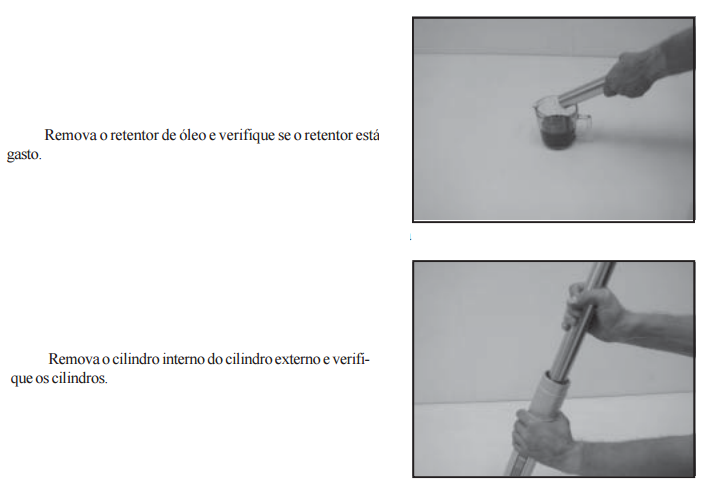 Remova o retentor de óleo e verifique se o retentor está gasto.

Remova o cilindro interno do cilindro externo e verifique os cilindros.