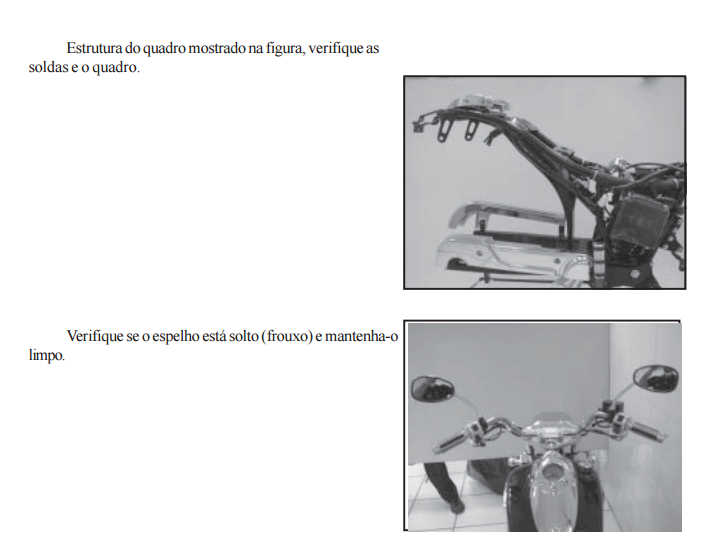 Estrutura do quadro mostrado na figura, verifique as soldas e o quadro.

Verifique se o espelho está solto (frouxo) e mantenha-o limpo.