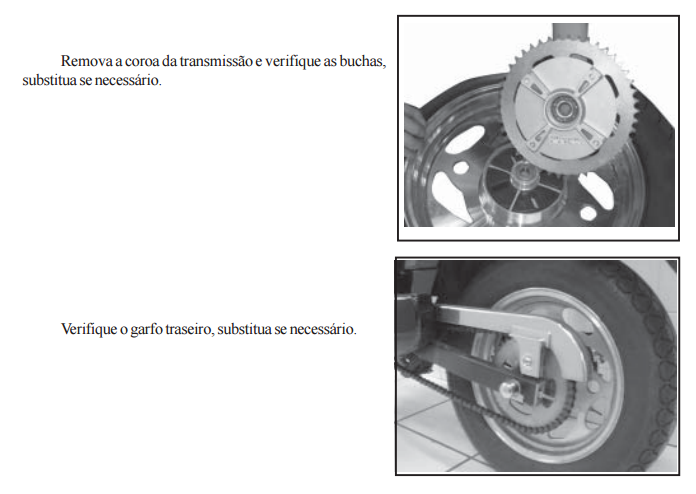 Remova a coroa da transmissão e verifique as buchas, substitua se necessário.

Verifique o garfo traseiro, substitua se necessário.