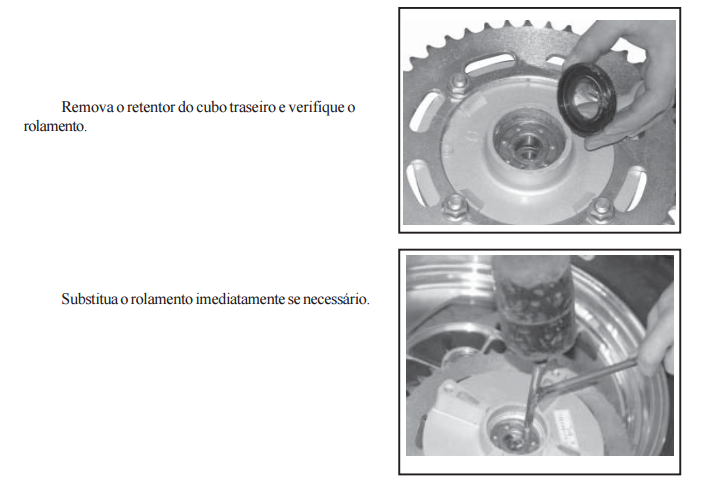 Remova o retentor do cubo traseiro e verifique o rolamento.

Substitua o rolamento imediatamente se necessário.