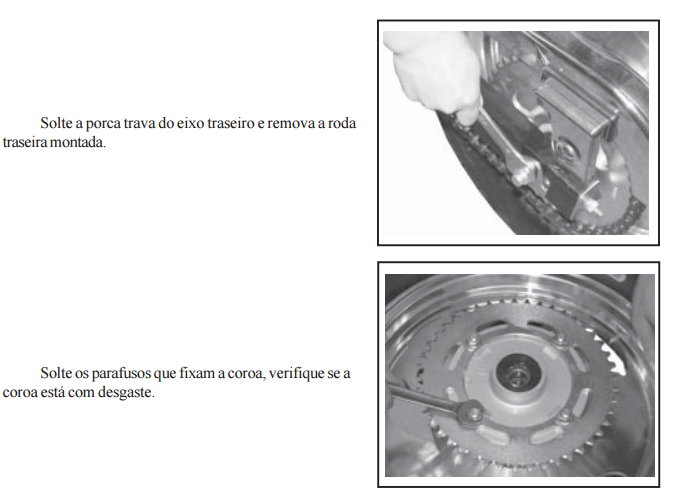 Solte a porca trava do eixo traseiro e remova a roda traseira montada.

Solte os parafusos que fixam a coroa, verifique se a coroa está com desgaste.