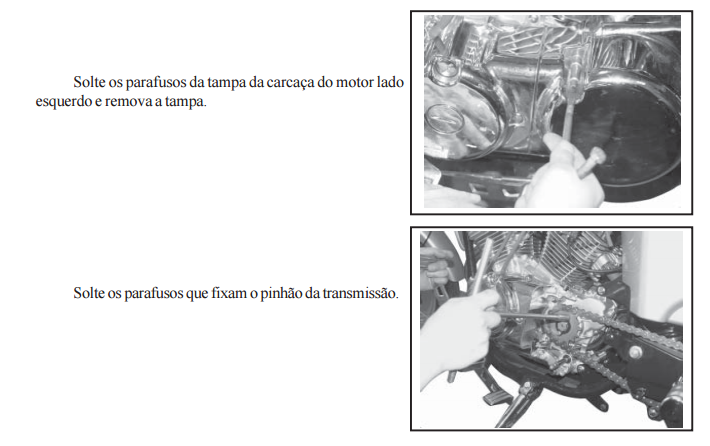 Solte os parafusos da tampa da carcaça do motor lado esquerdo e remova a tampa.

Solte os parafusos que fixam o pinhão da transmissão.