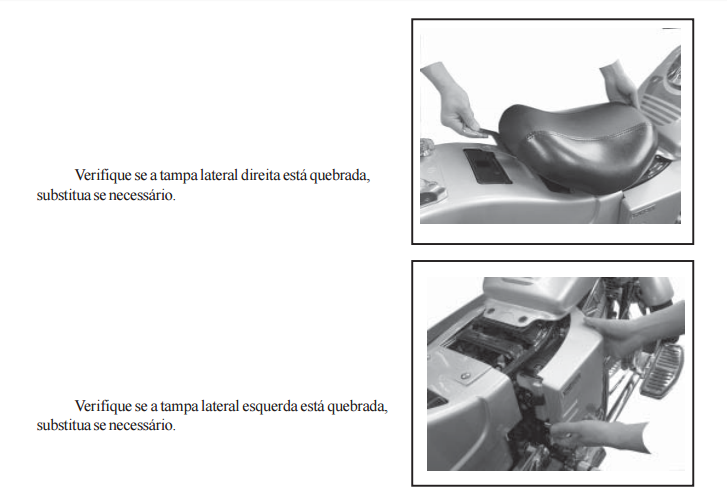 Verifique se a tampa lateral direita está quebrada, substitua se necessário.

Verifique se a tampa lateral esquerda está quebrada, substitua se necessário.