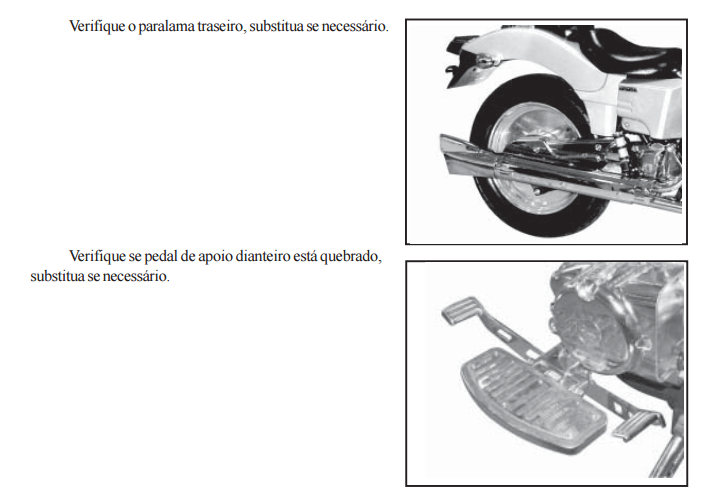 Verifique o paralama traseiro, substitua se necessário.

Verifique se pedal de apoio dianteiro está quebrado, substitua se necessário.