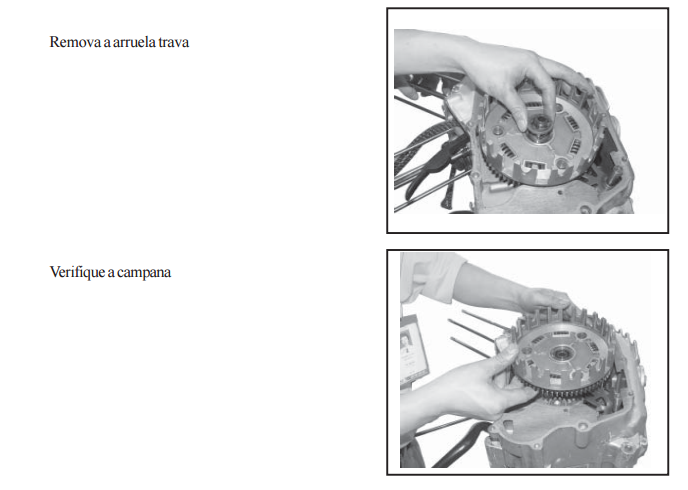 Remova a arruela trava

Verifique a campana