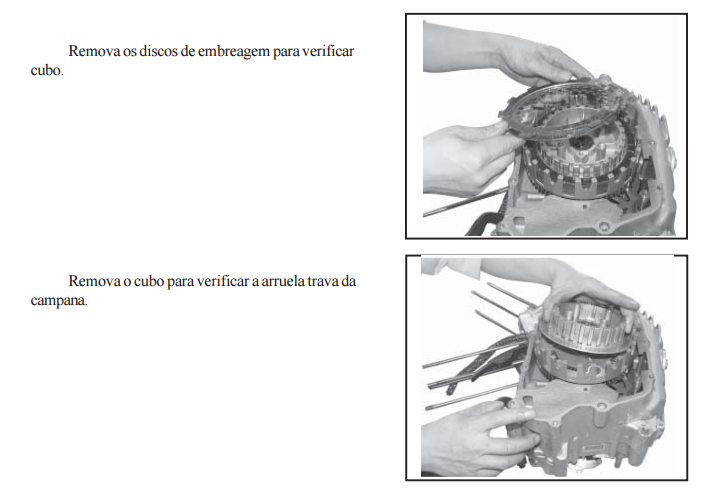 Remova os discos de embreagem para verificar cubo.

Remova o cubo para verificar a arruela trava da campana.