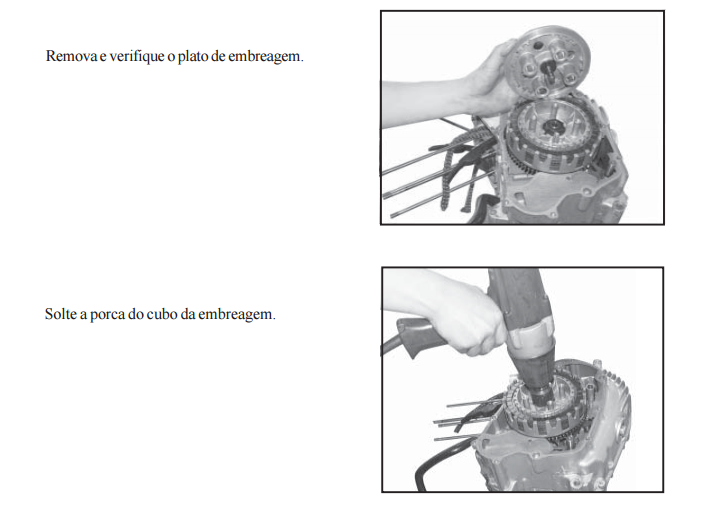 Remova e verifique o plato de embreagem.

Solte a porca do cubo da embreagem.