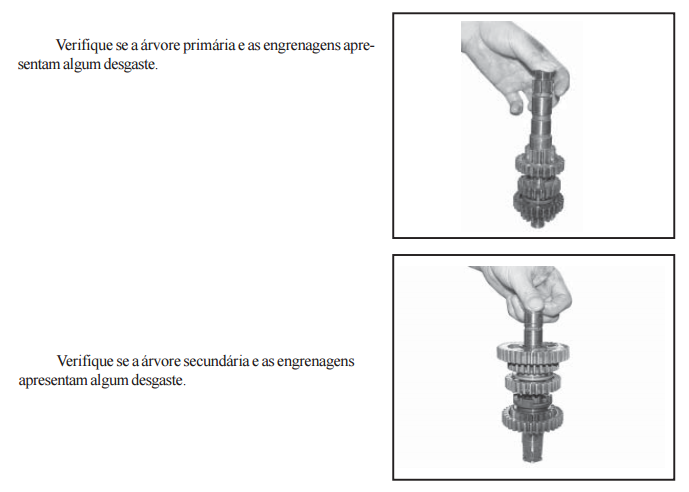 Verifique se a árvore primária e as engrenagens apresentam algum desgaste.

Verifique se a árvore secundária e as engrenagens apresentam algum desgaste.