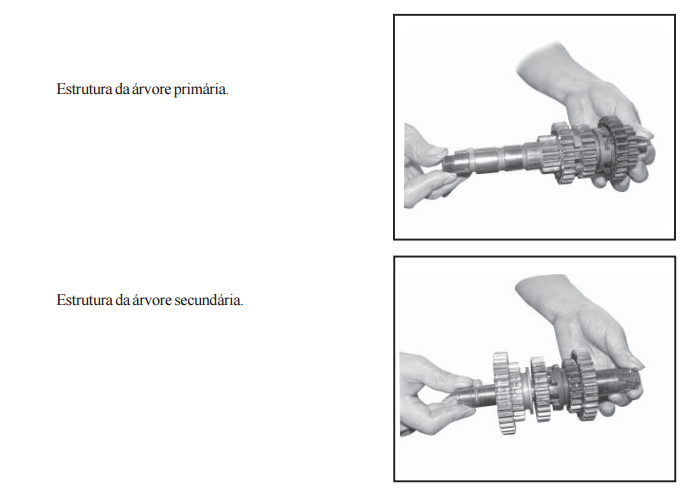 Estrutura da árvore primária.

Estrutura da árvore secundária.