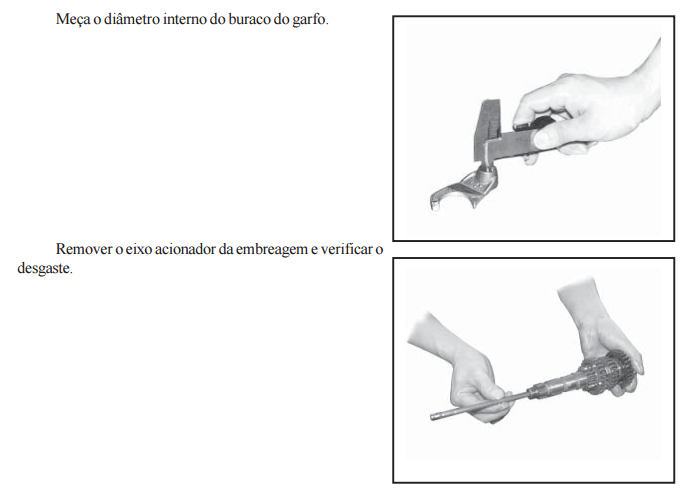 Meça o diâmetro interno do buraco do garfo.

Remover o eixo acionador da embreagem e verificar o desgaste.