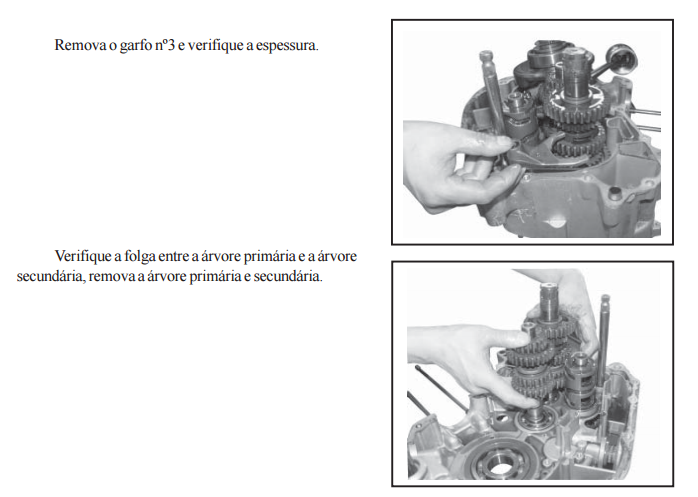 Remova o garfo nº3 e verifique a espessura.

Verifique a folga entre a árvore primária e a árvore secundária, remova a árvore primária e secundária.