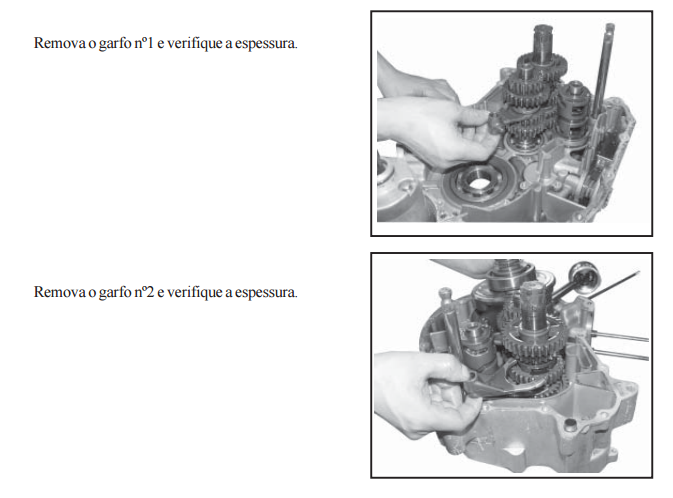 Remova o garfo nº1 e verifique a espessura.

Remova o garfo nº2 e verifique a espessura.