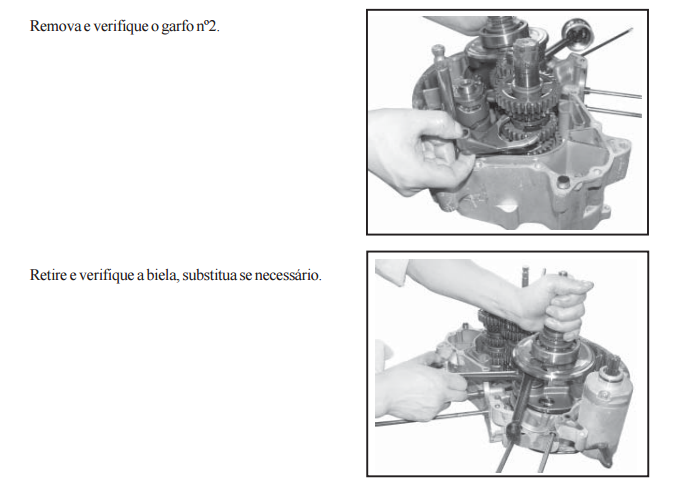 Remova e verifique o garfo nº2.

Retire e verifique a biela, substitua se necessário.